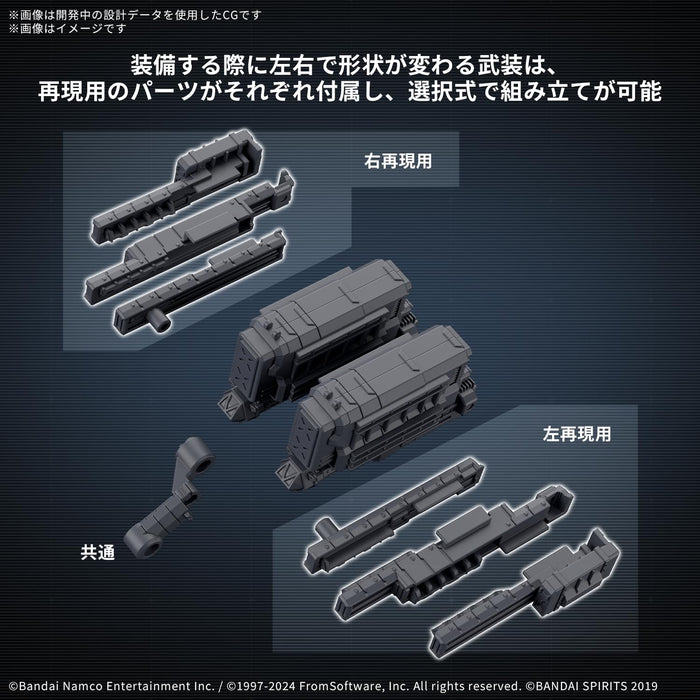 ※画像は開発中の設計データを使用したCGです
※画像はイメージです

装備する際に左右で形状が変わる武装は、
再現用のパーツがそれぞれ付属し、選択式で組み立てが可能

右再現用

左再現用

共通

©Bandai Namco Entertainment Inc. / ©1997-2024 FromSoftware, Inc. All rights reserved. ©BANDAI SPIRITS 2019