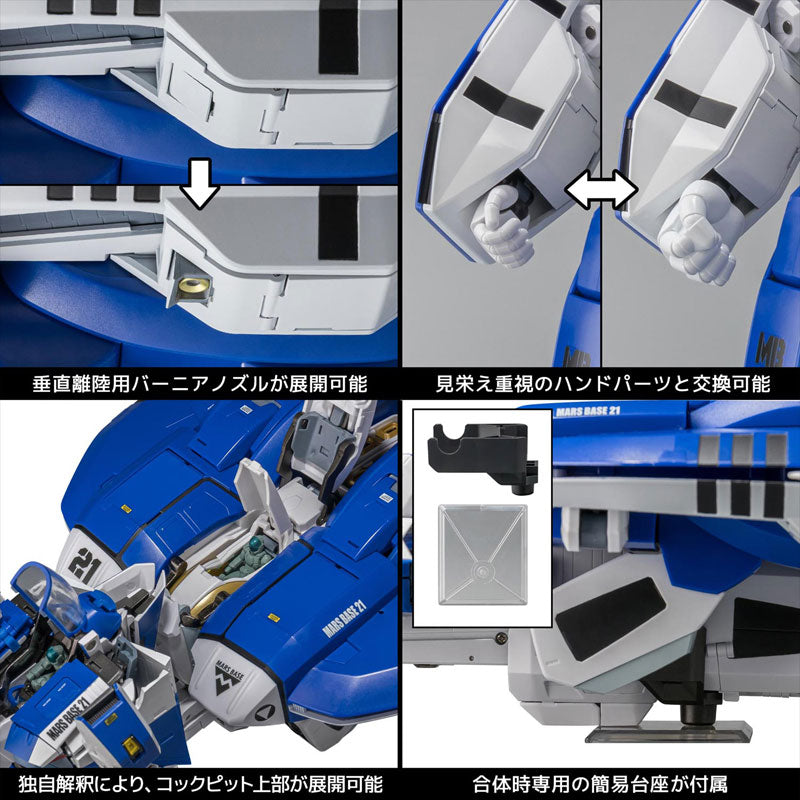 垂直離陸用バーニアノズルが展開可能

MB

MB

見栄え重視のハンドパーツと交換可能

21

MARS BASE 21

MARS BASE

MARS BASE 21

独自解釈により、コックピット上部が展開可能

MARS BASE 21

合体時専用の簡易台座が付属