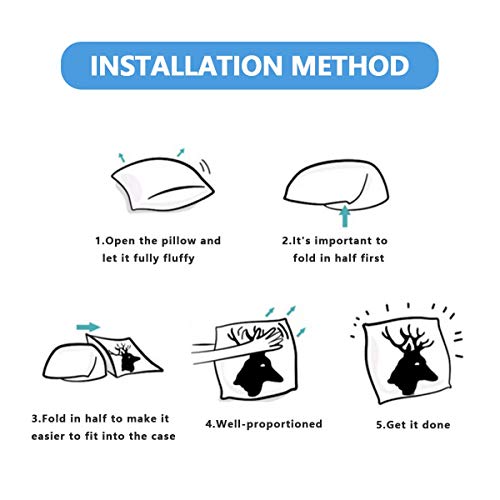 INSTALLATION METHOD

1.Open the pillow and let it fully fluffy

2.It's important to fold in half first

3.Fold in half to make it easier to fit into the case

4.Well-proportioned

5.Get it done